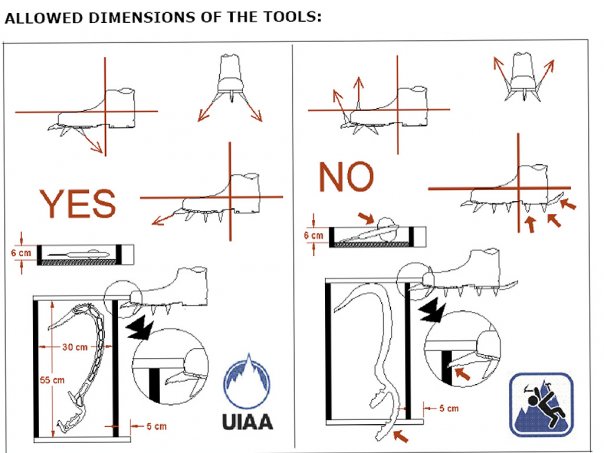 ALLOWED DIMENSIONS OF THE TOOLS:

YES

6 cm

30 cm

55 cm

5 cm

UIAA

NO

6 cm

5 cm